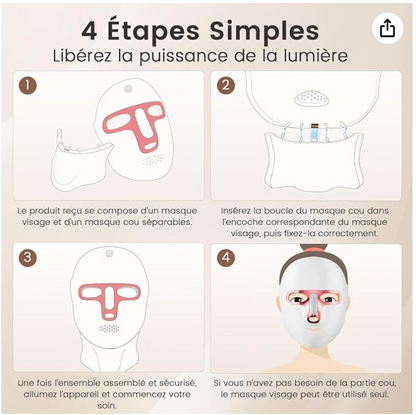 4 Étapes Simples
Libérez la puissance de la lumière

1

Le produit reçu se compose d'un masque visage et d'un masque cou séparables.

2

Insérez la boucle du masque cou dans l'encoche correspondante du masque visage, puis fixez-la correctement.

3

Une fois l'ensemble assemblé et sécurisé, allumez l'appareil et commencez votre soin.

4

Si vous n'avez pas besoin de la partie cou, le masque visage peut être utilisé seul.